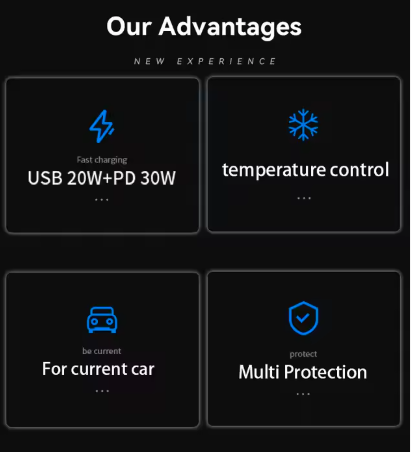 Our Advantages

NEW EXPERIENCE

Fast charging
USB 20W+PD 30W
...

temperature control
...

be current
For current car
...

protect
Multi Protection
...